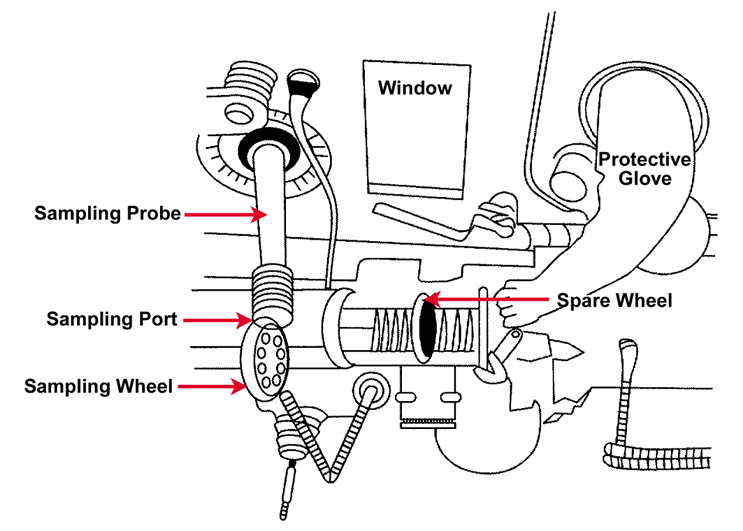 Window

Protective Glove

Sampling Probe

Spare Wheel

Sampling Port

Sampling Wheel