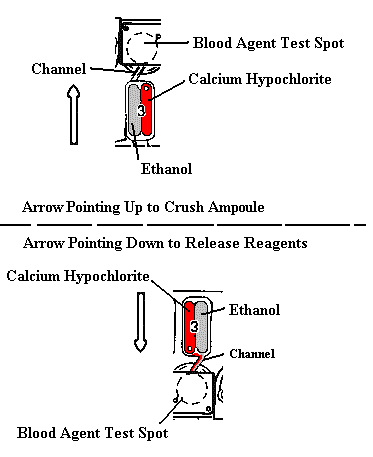 Blood Agent Test Spot
Channel
Calcium Hypochlorite
3
Ethanol

Arrow Pointing Up to Crush Ampoule

Arrow Pointing Down to Release Reagents

Calcium Hypochlorite
Ethanol
3
Channel
Blood Agent Test Spot