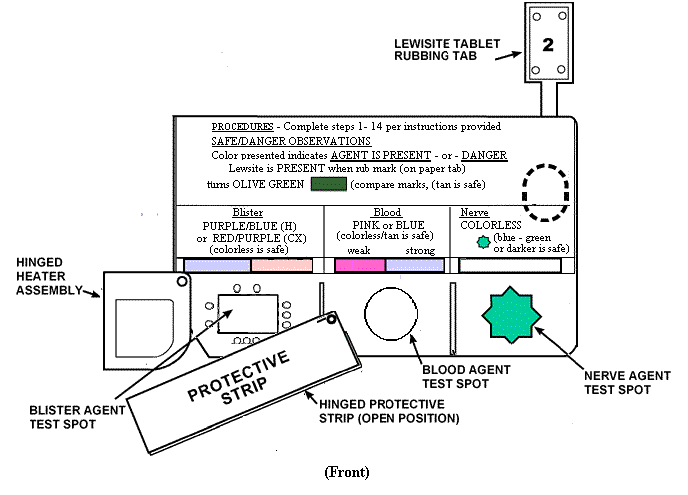 LEWISITE TABLET RUBBING TAB

2

PROCEDURES - Complete steps 1- 14 per instructions provided
SAFE/DANGER OBSERVATIONS
Color presented indicates AGENT IS PRESENT - or - DANGER
Lewsite is PRESENT when rub mark (on paper tab)
turns OLIVE GREEN (compare marks, (tan is safe)

Blister
PURPLE/BLUE (H)
or RED/PURPLE (CX)
(colorless is safe)

Blood
PINK or BLUE
(colorless/tan is safe)
weak strong

Nerve
COLORLESS
(blue - green or darker is safe)

HINGED HEATER ASSEMBLY

PROTECTIVE STRIP

BLISTER AGENT TEST SPOT

HINGED PROTECTIVE STRIP (OPEN POSITION)

BLOOD AGENT TEST SPOT

NERVE AGENT TEST SPOT

(Front)